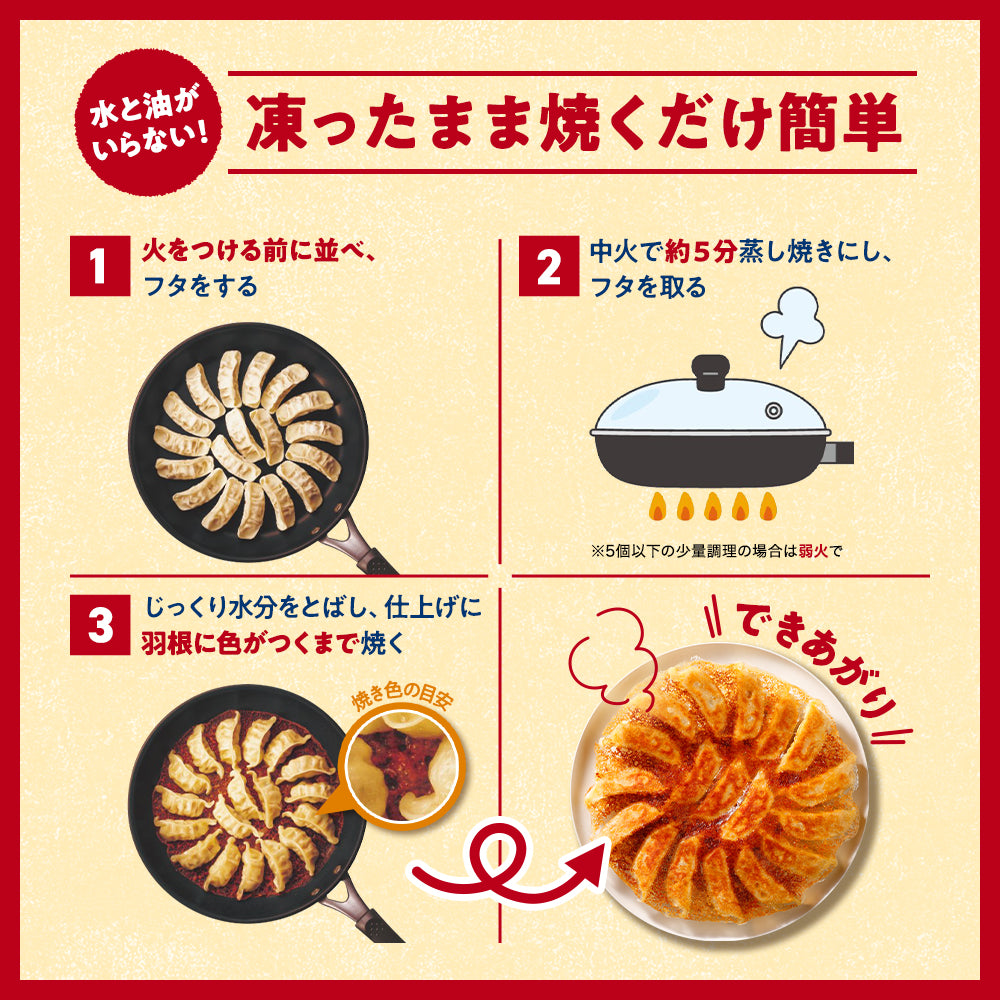 水と油がいらない!

凍ったまま焼くだけ簡単

1 火をつける前に並べ、フタをする

2 中火で約5分蒸し焼きにし、フタを取る

※5個以下の少量調理の場合は弱火で

3 じっくり水分をとばし、仕上げに羽根に色がつくまで焼く

焼き色の目安

できあがり